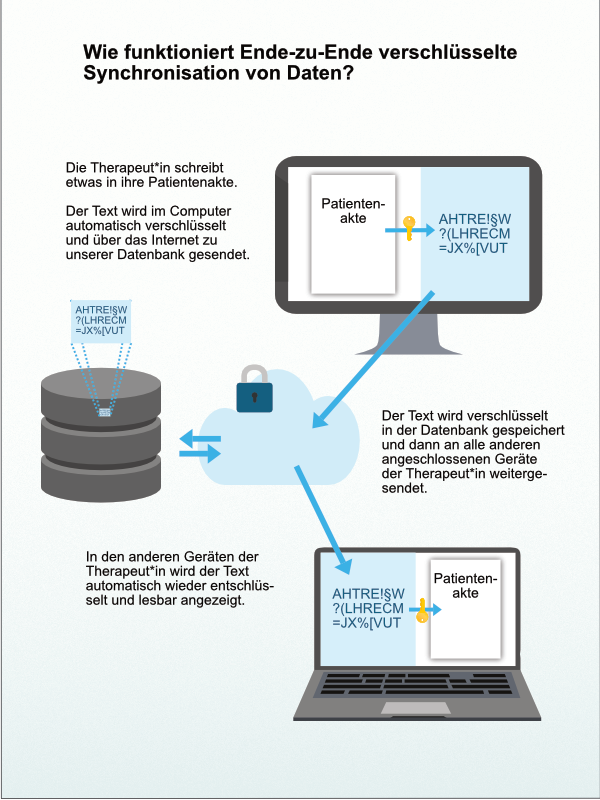 Wie funktioniert Ende-zu-Ende verschlüsselte Synchronisation von Daten?

Die Therapeut*in schreibt etwas in ihre Patientenakte.

Der Text wird im Computer automatisch verschlüsselt und über das Internet zu unserer Datenbank gesendet.

Patientenakte

AHTRE!§W
?(LHRECM
=JX%[VUT

AHTRE!§W
?(LHRECM
=JX%[VUT

Der Text wird verschlüsselt in der Datenbank gespeichert und dann an alle anderen angeschlossenen Geräte der Therapeut*in weitergesendet.

In den anderen Geräten der Therapeut*in wird der Text automatisch wieder entschlüsselt und lesbar angezeigt.

AHTRE!§W
?(LHRECM
=JX%[VUT

Patientenakte